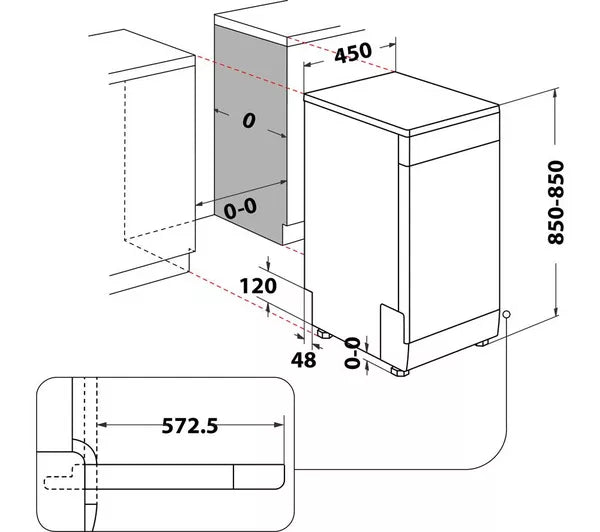 450
0
0-0
850-850
120
48
0-0
572.5